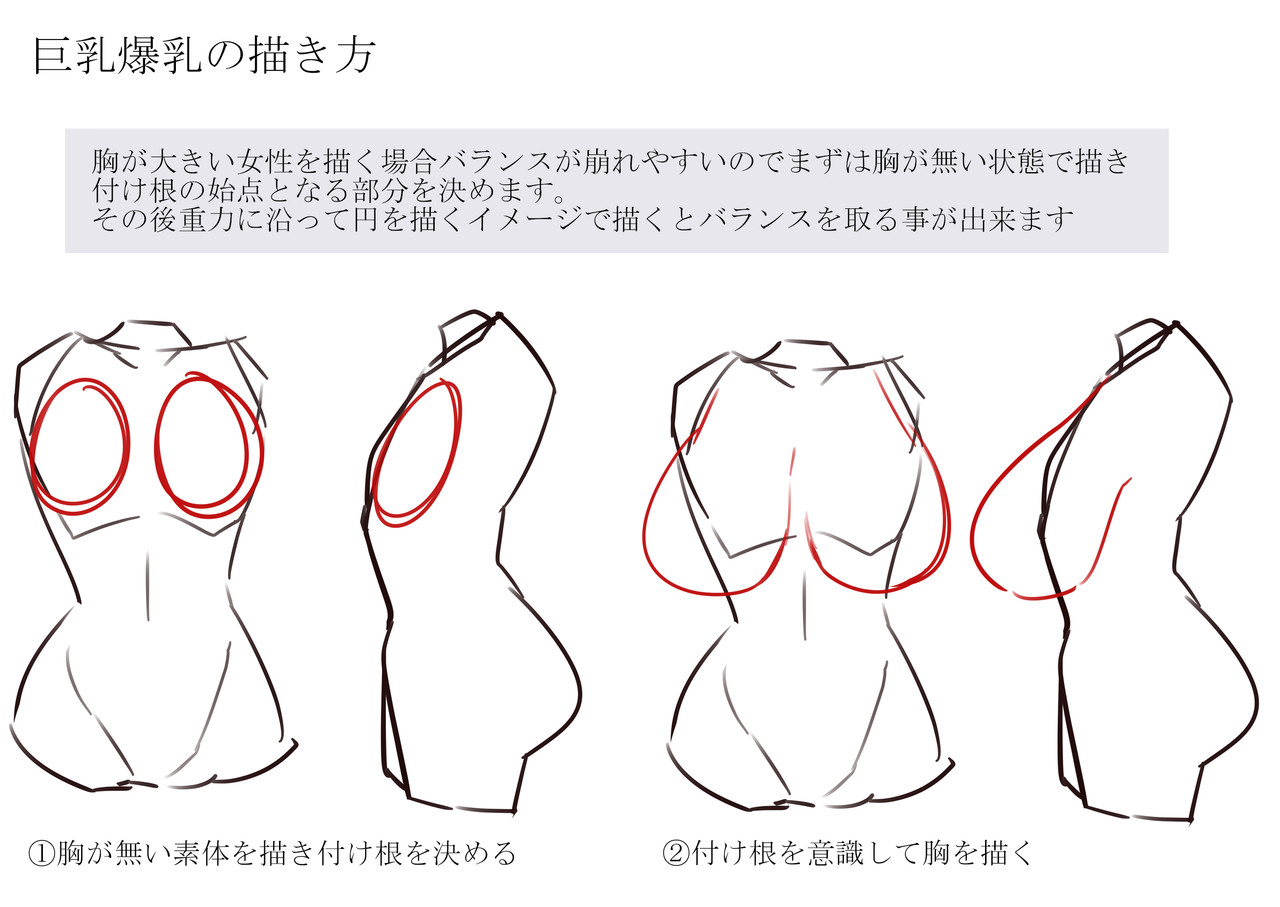 巨乳爆乳の描き方

胸が大きい女性を描く場合バランスが崩れやすいのでまずは胸が無い状態で描き付け根の始点となる部分を決めます。
その後重力に沿って円を描くイメージで描くとバランスを取る事が出来ます

①胸が無い素体を描き付け根を決める

②付け根を意識して胸を描く