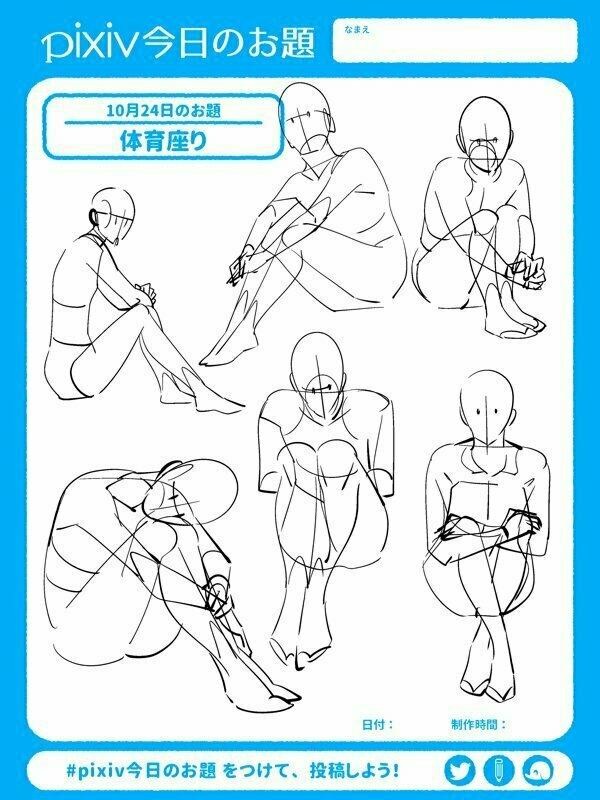 pixiv今日のお題

なまえ

10月24日のお題

体育座り

日付：

制作時間：

#pixiv今日のお題 をつけて、投稿しよう！