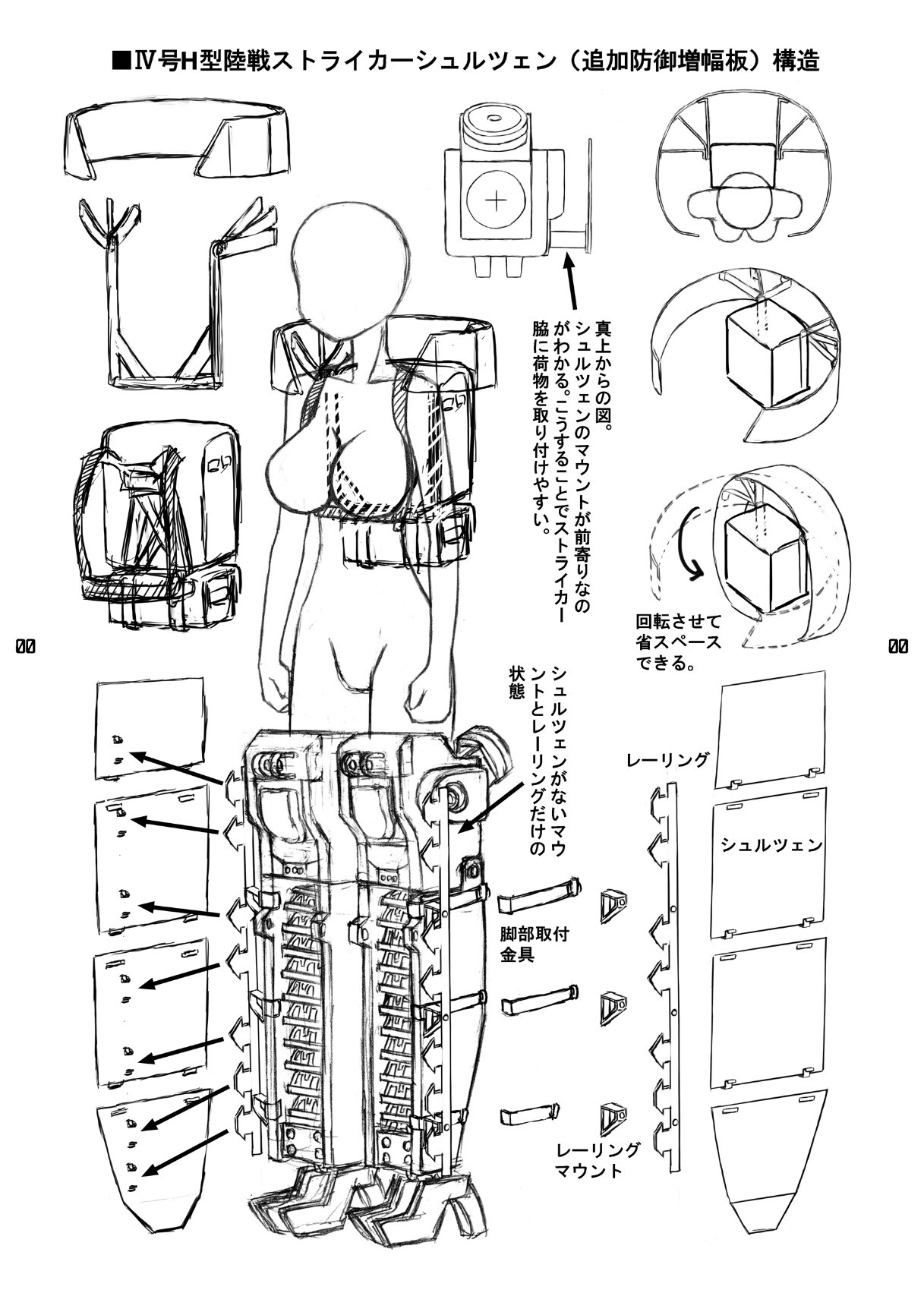 ■Ⅳ号H型陸戦ストライカーシュルツェン（追加防御増幅板）構造

真上からの図。シュルツェンのマウントが前寄りなのがわかる。こうすることでストライカー脇に荷物を取り付けやすい。

回転させて省スペースできる。

00

00

シュルツェンがないマウントとレーリングだけの状態

レーリング

シュルツェン

脚部取付金具

レーリングマウント