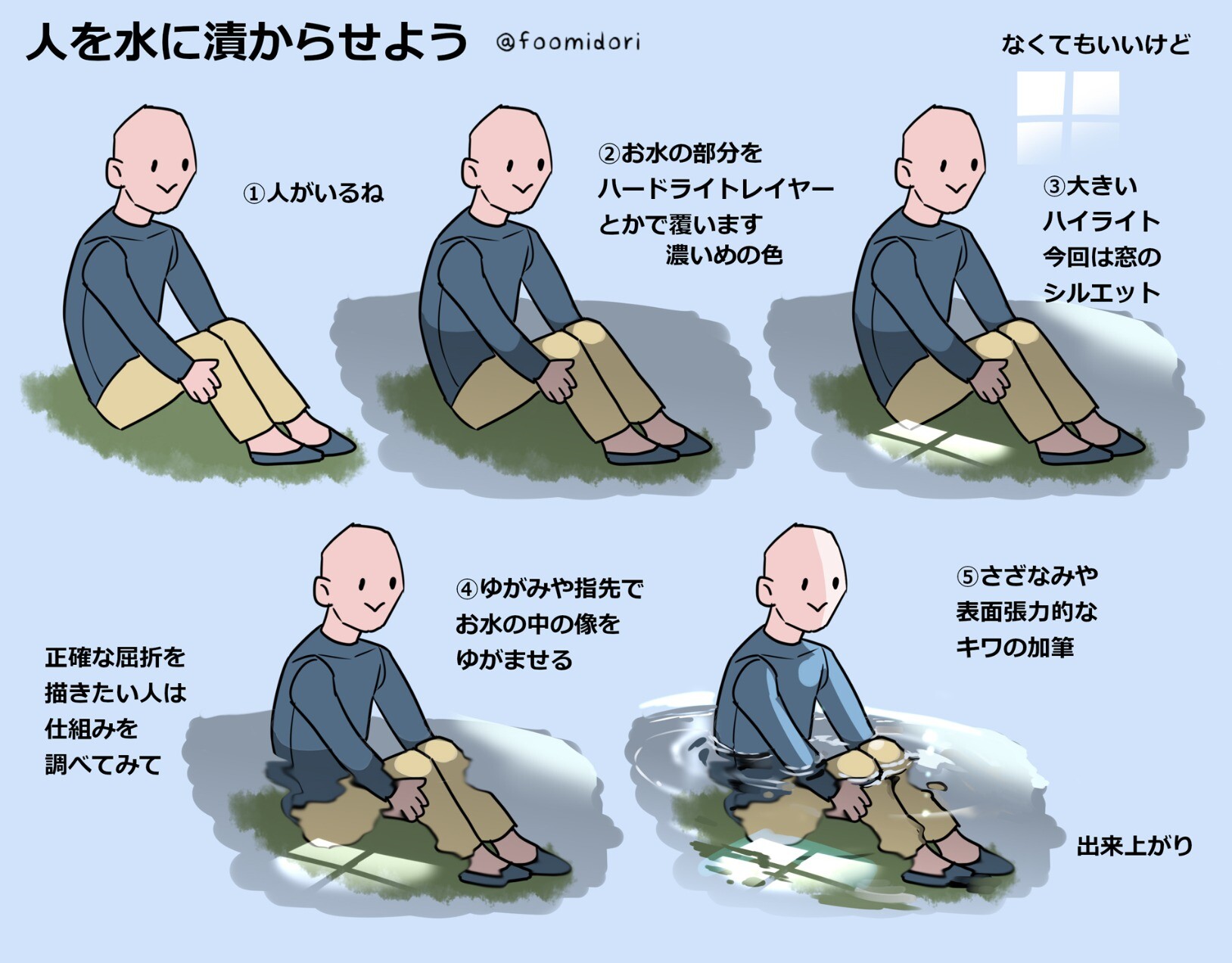 人を水に漬からせよう @foomidori

なくてもいいけど

①人がいるね

②お水の部分を
ハードライトレイヤー
とかで覆います
濃いめの色

③大きい
ハイライト
今回は窓の
シルエット

正確な屈折を
描きたい人は
仕組みを
調べてみて

④ゆがみや指先で
お水の中の像を
ゆがませる

⑤さざなみや
表面張力的な
キワの加筆

出来上がり